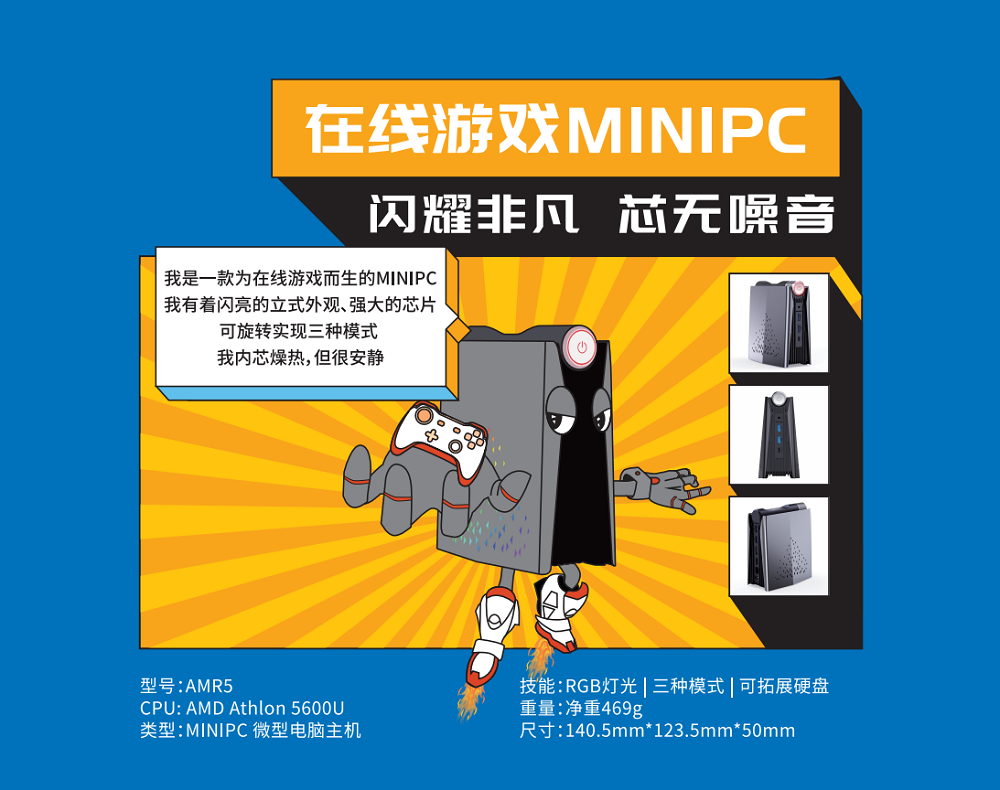 在线游戏MINIPC

闪耀非凡 芯无噪音

我是一款为在线游戏而生的MINIPC
我有着闪亮的立式外观、强大的芯片
可旋转实现三种模式
我内芯燥热，但很安静

型号：AMR5
CPU: AMD Athlon 5600U
类型：MINIPC 微型电脑主机

技能：RGB灯光 | 三种模式 | 可拓展硬盘
重量：净重469g
尺寸：140.5mm*123.5mm*50mm